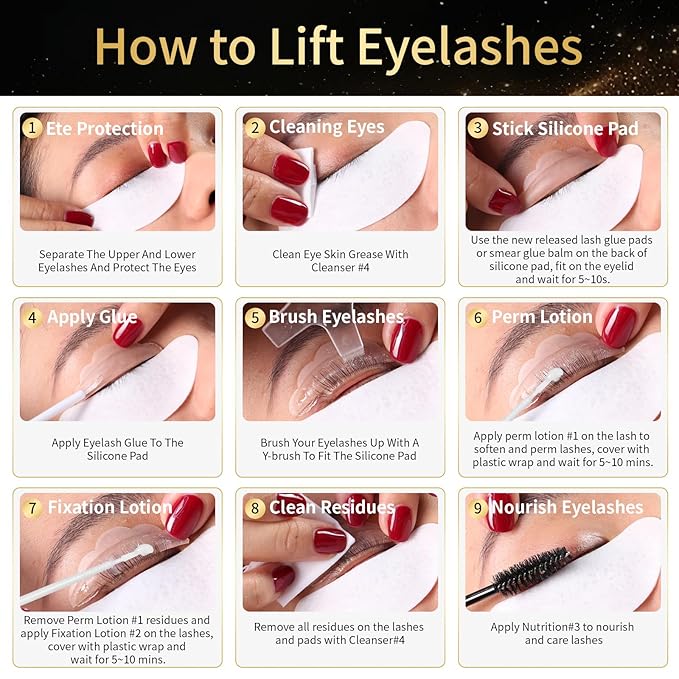 How to Lift Eyelashes

1 Ete Protection

Separate The Upper And Lower Eyelashes And Protect The Eyes

2 Cleaning Eyes

Clean Eye Skin Grease With Cleanser #4

3 Stick Silicone Pad

Use the new released lash glue pads or smear glue balm on the back of silicone pad, fit on the eyelid and wait for 5~10s.

4 Apply Glue

Apply Eyelash Glue To The Silicone Pad

5 Brush Eyelashes

Brush Your Eyelashes Up With A Y-brush To Fit The Silicone Pad

6 Perm Lotion

Apply perm lotion #1 on the lash to soften and perm lashes, cover with plastic wrap and wait for 5~10 mins.

7 Fixation Lotion

Remove Perm Lotion #1 residues and apply Fixation Lotion #2 on the lashes, cover with plastic wrap and wait for 5~10 mins.

8 Clean Residues

Remove all residues on the lashes and pads with Cleanser#4

9 Nourish Eyelashes

Apply Nutrition#3 to nourish and care lashes