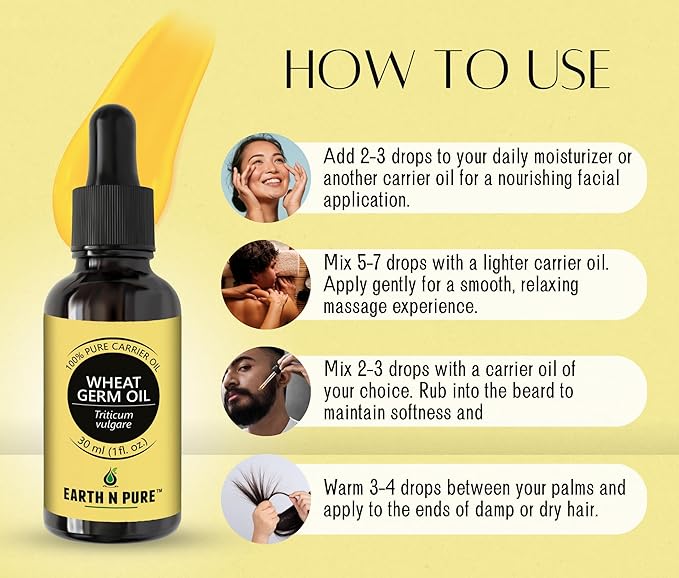 HOW TO USE

Add 2-3 drops to your daily moisturizer or another carrier oil for a nourishing facial application.

Mix 5-7 drops with a lighter carrier oil. Apply gently for a smooth, relaxing massage experience.

Mix 2-3 drops with a carrier oil of your choice. Rub into the beard to maintain softness and

Warm 3-4 drops between your palms and apply to the ends of damp or dry hair.

100% PURE CARRIER OIL
WHEAT GERM OIL
Triticum vulgare
30 ml (1fl. oz.)
EARTH N PURE™