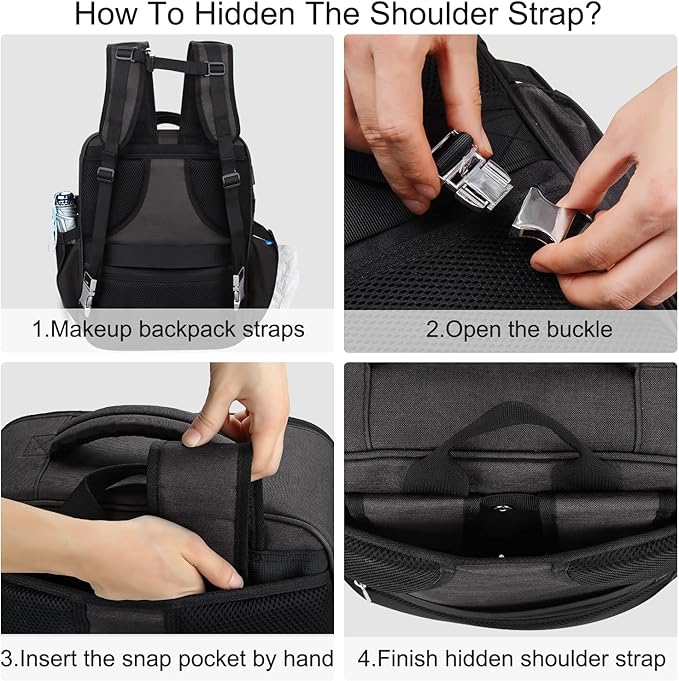 How To Hidden The Shoulder Strap?

1.Makeup backpack straps

2.Open the buckle

3.Insert the snap pocket by hand

4.Finish hidden shoulder strap