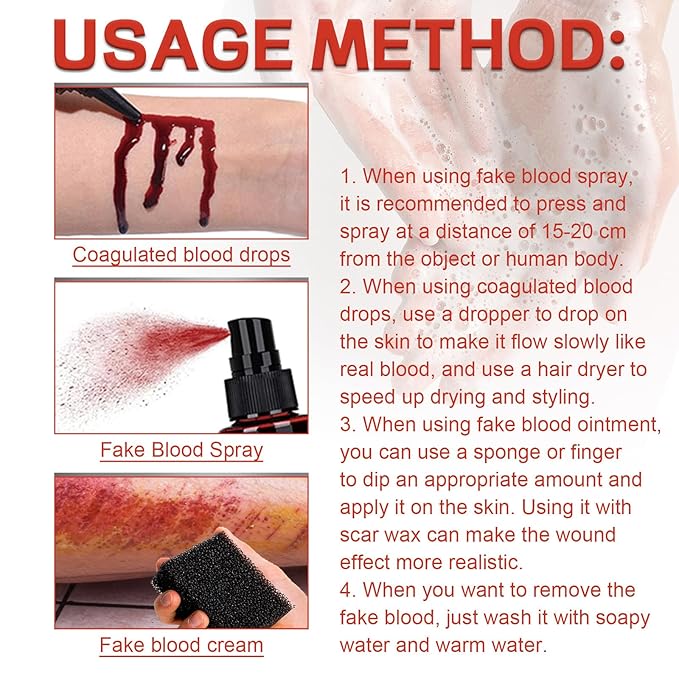 USAGE METHOD:

Coagulated blood drops

Fake Blood Spray

Fake blood cream

1. When using fake blood spray, it is recommended to press and spray at a distance of 15-20 cm from the object or human body.
2. When using coagulated blood drops, use a dropper to drop on the skin to make it flow slowly like real blood, and use a hair dryer to speed up drying and styling.
3. When using fake blood ointment, you can use a sponge or finger to dip an appropriate amount and apply it on the skin. Using it with scar wax can make the wound effect more realistic.
4. When you want to remove the fake blood, just wash it with soapy water and warm water.