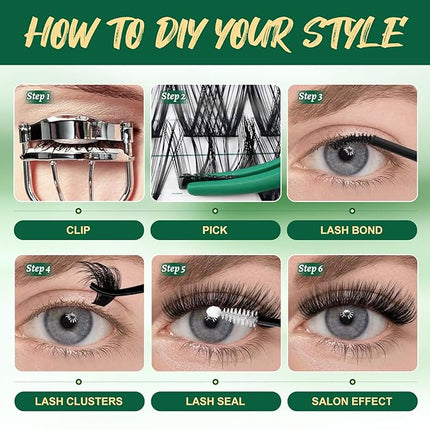 HOW TO DIY YOUR STYLE

Step 1
CLIP

Step 2
PICK

Step 3
LASH BOND

Step 4
LASH CLUSTERS

Step 5
LASH SEAL

Step 6
SALON EFFECT