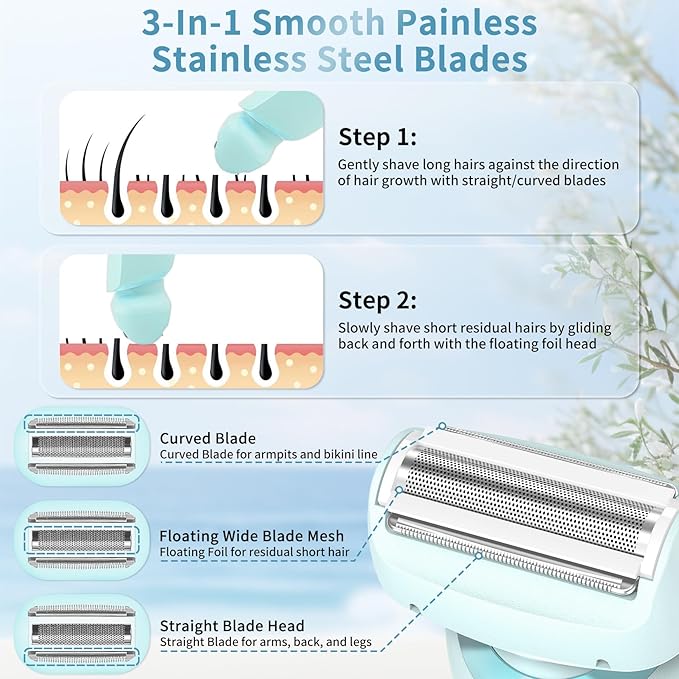 3-In-1 Smooth Painless Stainless Steel Blades

Step 1:
Gently shave long hairs against the direction of hair growth with straight/curved blades

Step 2:
Slowly shave short residual hairs by gliding back and forth with the floating foil head

Curved Blade
Curved Blade for armpits and bikini line

Floating Wide Blade Mesh
Floating Foil for residual short hair

Straight Blade Head
Straight Blade for arms, back, and legs