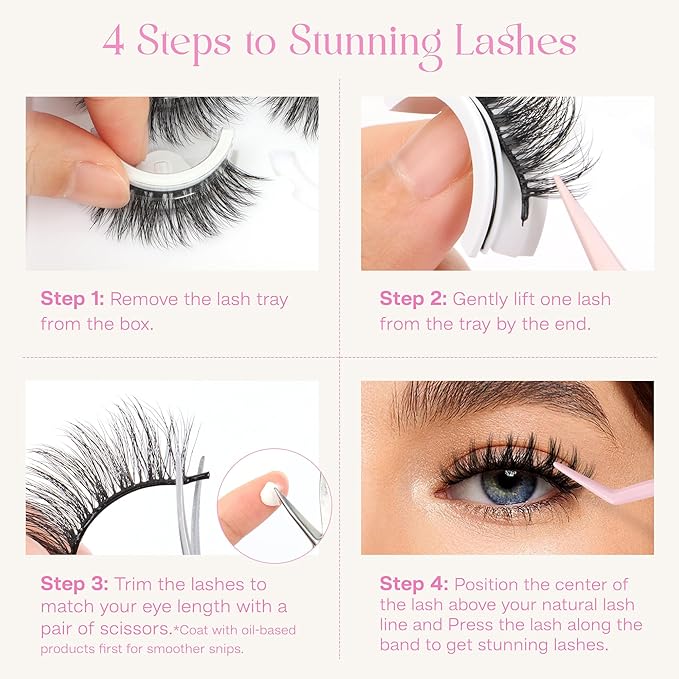 4 Steps to Stunning Lashes

Step 1: Remove the lash tray from the box.

Step 2: Gently lift one lash from the tray by the end.

Step 3: Trim the lashes to match your eye length with a pair of scissors.*Coat with oil-based products first for smoother snips.

Step 4: Position the center of the lash above your natural lash line and Press the lash along the band to get stunning lashes.