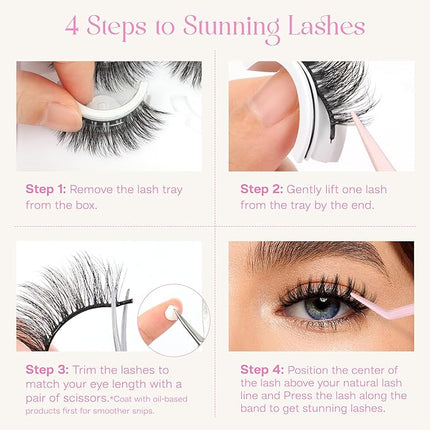 4 Steps to Stunning Lashes

Step 1: Remove the lash tray from the box.

Step 2: Gently lift one lash from the tray by the end.

Step 3: Trim the lashes to match your eye length with a pair of scissors.*Coat with oil-based products first for smoother snips.

Step 4: Position the center of the lash above your natural lash line and Press the lash along the band to get stunning lashes.