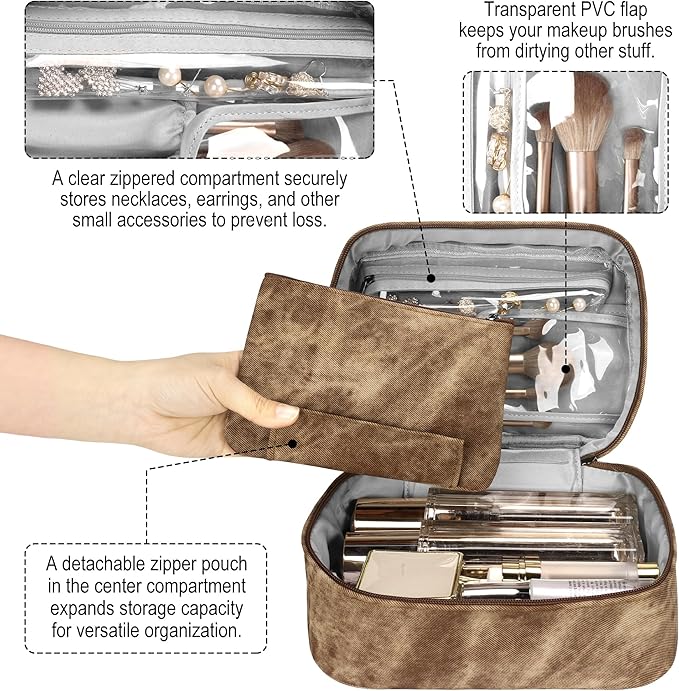 Transparent PVC flap keeps your makeup brushes from dirtying other stuff.

A clear zippered compartment securely stores necklaces, earrings, and other small accessories to prevent loss.

A detachable zipper pouch in the center compartment expands storage capacity for versatile organization.