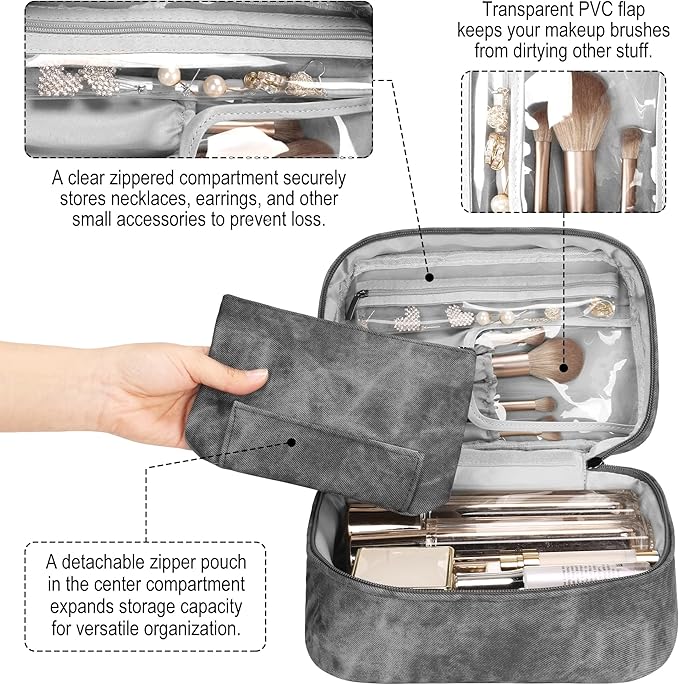 Transparent PVC flap keeps your makeup brushes from dirtying other stuff.

A clear zippered compartment securely stores necklaces, earrings, and other small accessories to prevent loss.

A detachable zipper pouch in the center compartment expands storage capacity for versatile organization.