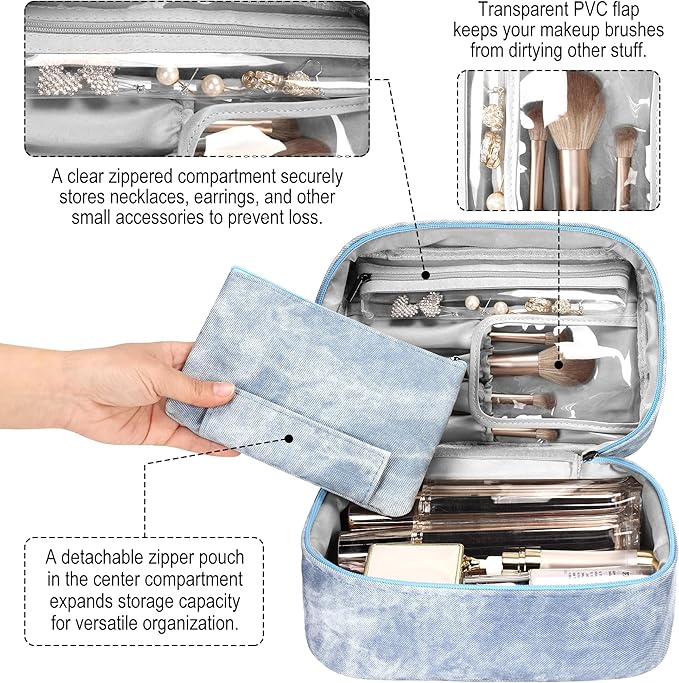 Transparent PVC flap keeps your makeup brushes from dirtying other stuff.

A clear zippered compartment securely stores necklaces, earrings, and other small accessories to prevent loss.

A detachable zipper pouch in the center compartment expands storage capacity for versatile organization.