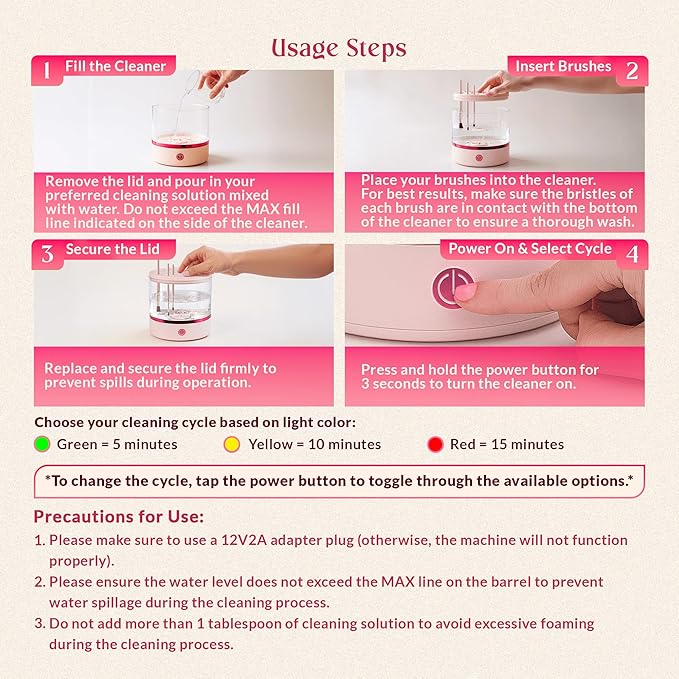 Usage Steps

1 Fill the Cleaner

Remove the lid and pour in your preferred cleaning solution mixed with water. Do not exceed the MAX fill line indicated on the side of the cleaner.

Insert Brushes 2

Place your brushes into the cleaner. For best results, make sure the bristles of each brush are in contact with the bottom of the cleaner to ensure a thorough wash.

3 Secure the Lid

Replace and secure the lid firmly to prevent spills during operation.

Power On & Select Cycle 4

Press and hold the power button for 3 seconds to turn the cleaner on.

Choose your cleaning cycle based on light color:

Green = 5 minutes Yellow = 10 minutes Red = 15 minutes

*To change the cycle, tap the power button to toggle through the available options.*

Precautions for Use:

1. Please make sure to use a 12V2A adapter plug (otherwise, the machine will not function properly).
2. Please ensure the water level does not exceed the MAX line on the barrel to prevent water spillage during the cleaning process.
3. Do not add more than 1 tablespoon of cleaning solution to avoid excessive foaming during the cleaning process.